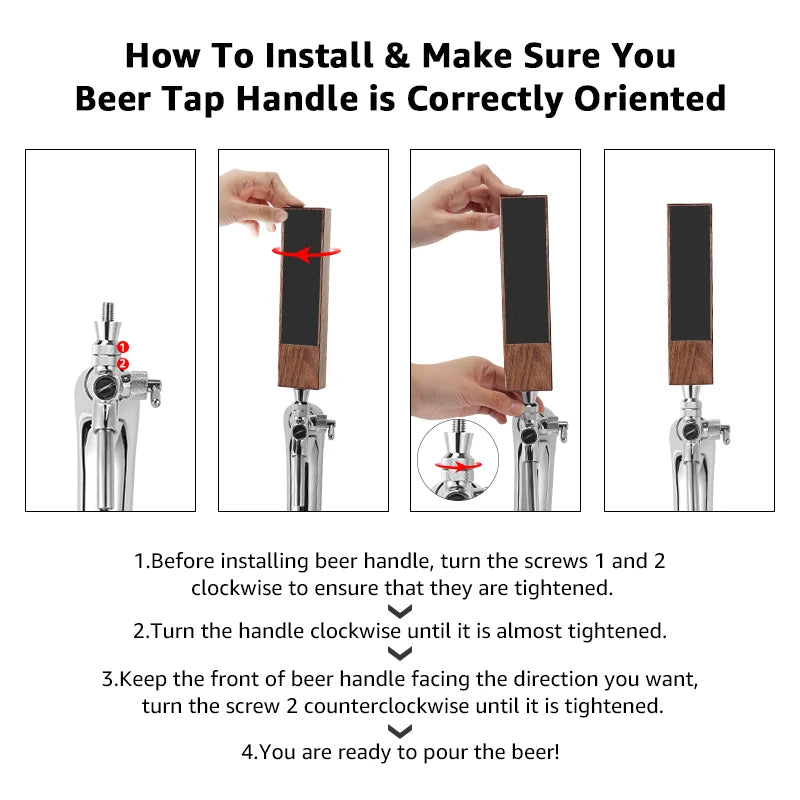 How To Install & Make Sure You Beer Tap Handle is Correctly Oriented

1
2

1.Before installing beer handle, turn the screws 1 and 2 clockwise to ensure that they are tightened.

2.Turn the handle clockwise until it is almost tightened.

3.Keep the front of beer handle facing the direction you want, turn the screw 2 counterclockwise until it is tightened.

4.You are ready to pour the beer!